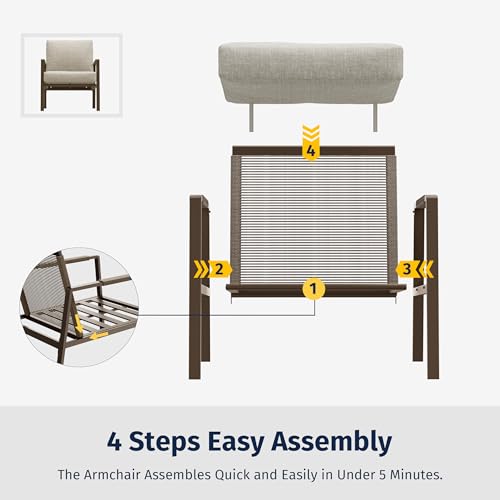 4

2

3

1

4 Steps Easy Assembly

The Armchair Assembles Quick and Easily in Under 5 Minutes.