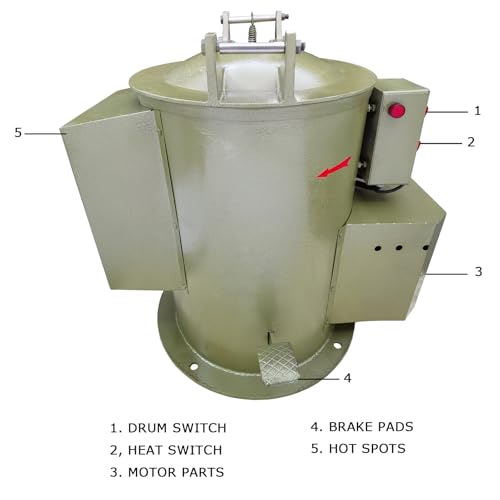 5

1

2

3

4

1. DRUM SWITCH
2, HEAT SWITCH
3. MOTOR PARTS

4. BRAKE PADS
5. HOT SPOTS