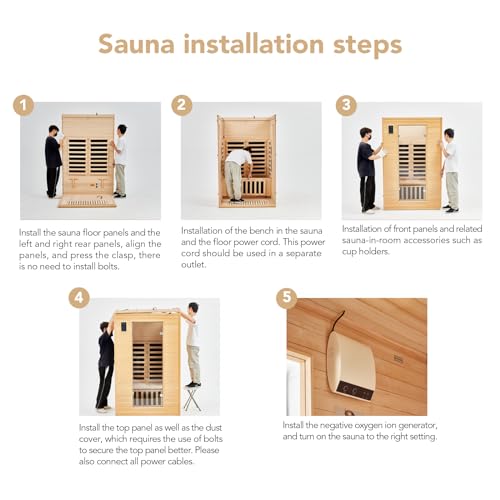 Sauna installation steps

1

Install the sauna floor panels and the left and right rear panels, align the panels, and press the clasp, there is no need to install bolts.

2

Installation of the bench in the sauna and the floor power cord. This power cord should be used in a separate outlet.

3

Installation of front panels and related sauna-in-room accessories such as cup holders.

4

Install the top panel as well as the dust cover, which requires the use of bolts to secure the top panel better. Please also connect all power cables.

5

Install the negative oxygen ion generator, and turn on the sauna to the right setting.