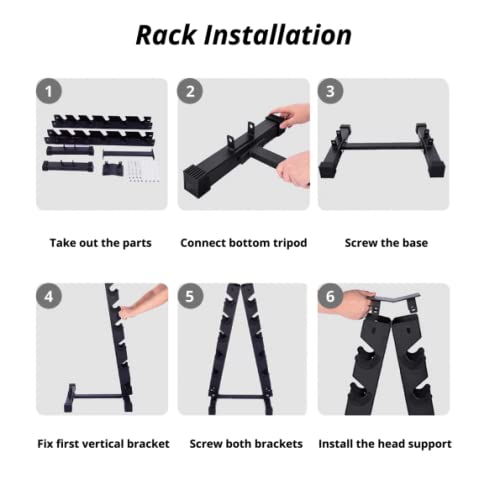 Rack Installation

1

Take out the parts

2

Connect bottom tripod

3

Screw the base

4

Fix first vertical bracket

5

Screw both brackets

6

Install the head support