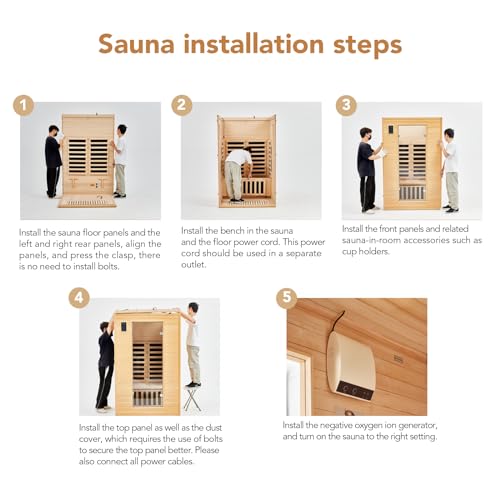 Sauna installation steps

1

Install the sauna floor panels and the left and right rear panels, align the panels, and press the clasp, there is no need to install bolts.

2

Install the bench in the sauna and the floor power cord. This power cord should be used in a separate outlet.

3

Install the front panels and related sauna-in-room accessories such as cup holders.

4

Install the top panel as well as the dust cover, which requires the use of bolts to secure the top panel better. Please also connect all power cables.

5

Install the negative oxygen ion generator, and turn on the sauna to the right setting.