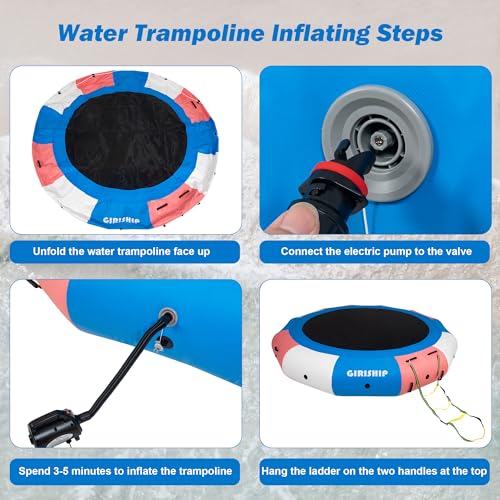 Water Trampoline Inflating Steps

GIRISHIP

Unfold the water trampoline face up

Connect the electric pump to the valve

GIRISHIP

Spend 3-5 minutes to inflate the trampoline

Hang the ladder on the two handles at the top