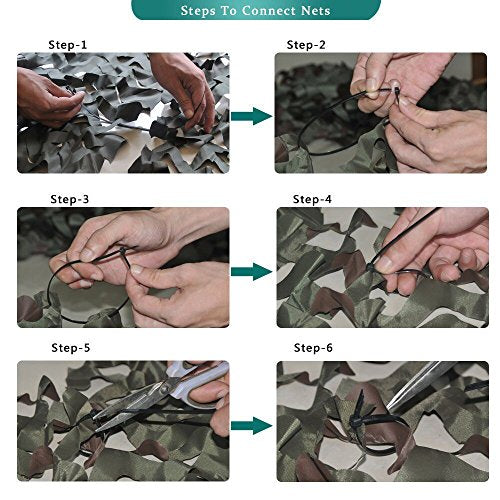 Steps To Connect Nets

Step-1

Step-2

Step-3

Step-4

Step-5

Step-6