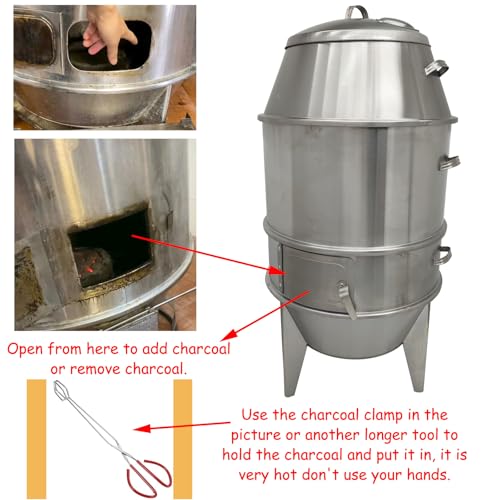 Open from here to add charcoal or remove charcoal.

Use the charcoal clamp in the picture or another longer tool to hold the charcoal and put it in, it is very hot don't use your hands.