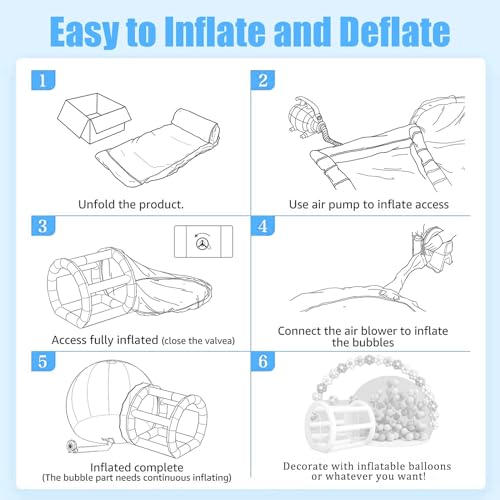 Easy to Inflate and Deflate

1

Unfold the product.

2

Use air pump to inflate access

3

Access fully inflated (close the valvea)

4

Connect the air blower to inflate the bubbles

5

Inflated complete
(The bubble part needs continuous inflating)

6

Decorate with inflatable balloons or whatever you want!